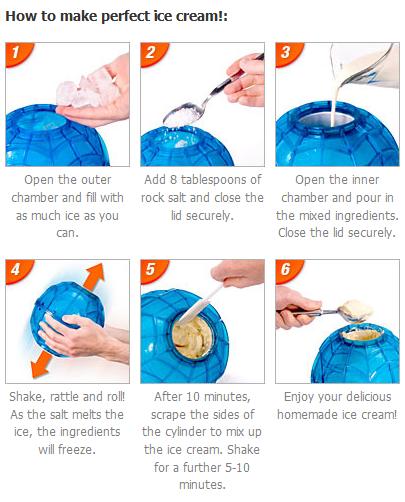 How to make perfect ice cream!:

1

Open the outer chamber and fill with as much ice as you can.

2

Add 8 tablespoons of rock salt and close the lid securely.

3

Open the inner chamber and pour in the mixed ingredients. Close the lid securely.

4

Shake, rattle and roll! As the salt melts the ice, the ingredients will freeze.

5

After 10 minutes, scrape the sides of the cylinder to mix up the ice cream. Shake for a further 5-10 minutes.

6

Enjoy your delicious homemade ice cream!